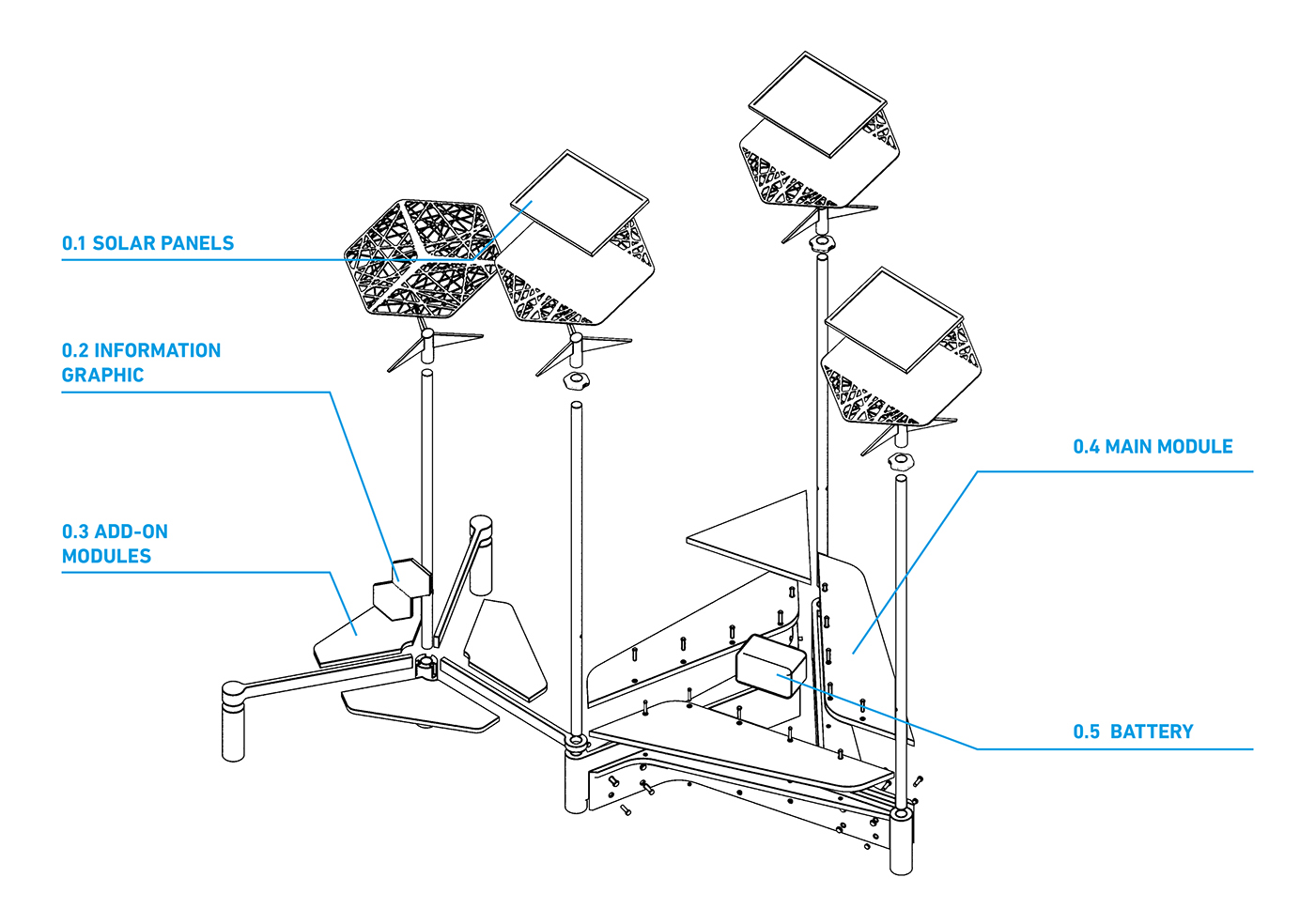 0.1 SOLAR PANELS

0.2 INFORMATION GRAPHIC

0.3 ADD-ON MODULES

0.4 MAIN MODULE

0.5 BATTERY