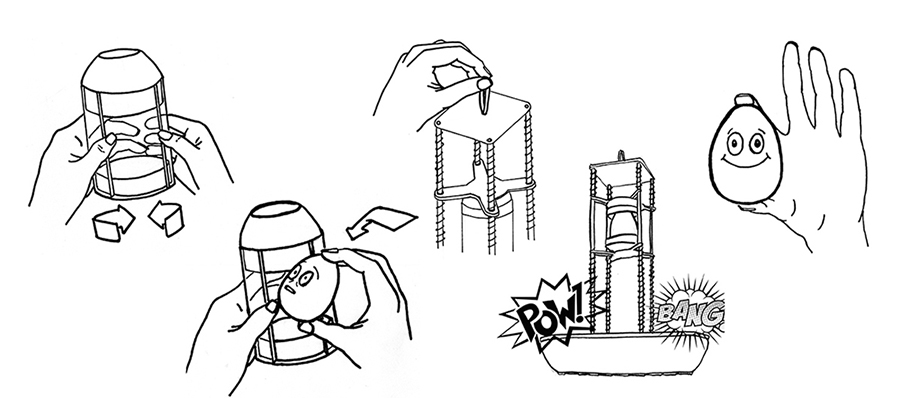 POW!
BANG